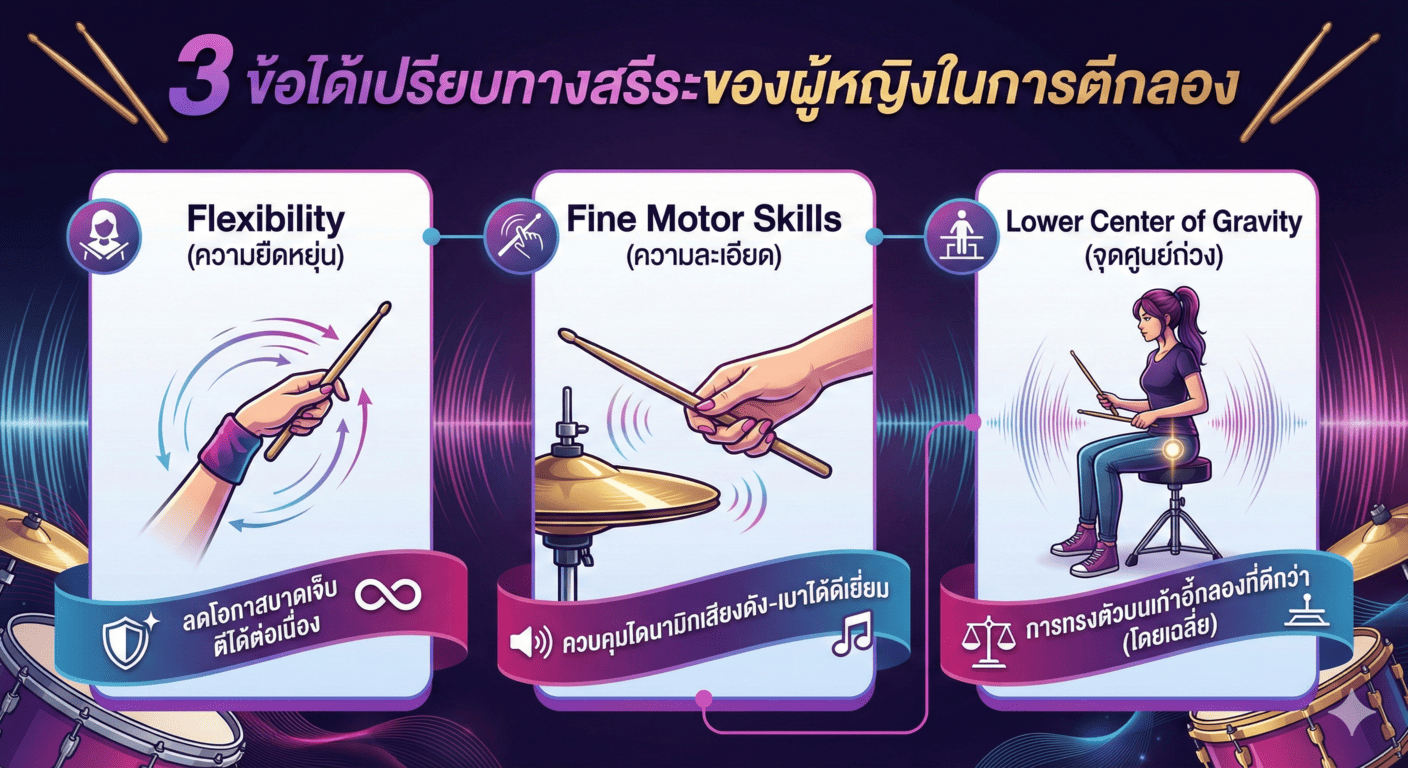 3 ข้อได้เปรียบทางสรีระของผู้หญิงในการตีกลอง

Flexibility
(ความยืดหยุ่น)

ลดโอกาสบาดเจ็บ
ตีได้ต่อเนื่อง

Fine Motor Skills
(ความละเอียด)

ควบคุมไดนามิกเสียงดัง-เบาได้ดีเยี่ยม

Lower Center of Gravity
(จุดศูนย์ถ่วง)

การทรงตัวบนเก้าอี้กลองที่ดีกว่า
(โดยเฉลี่ย)